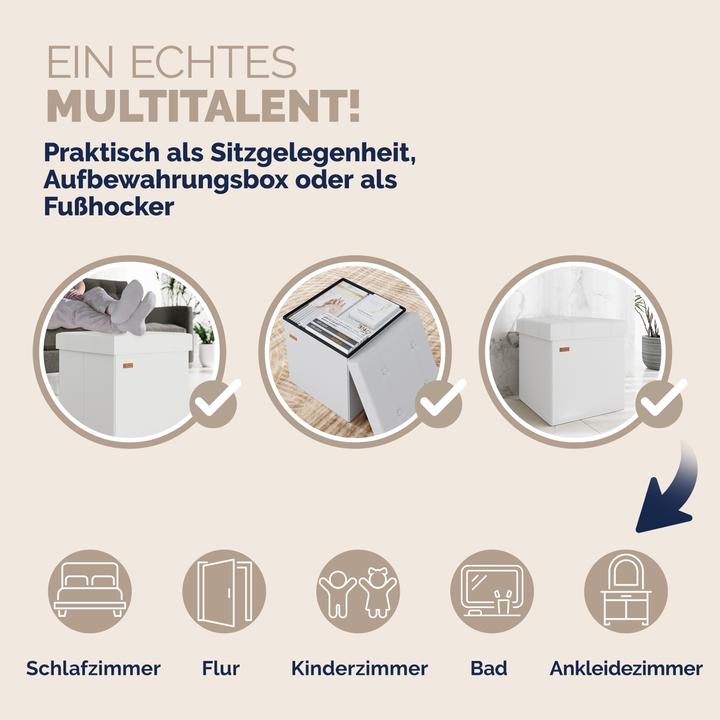 EIN ECHTES
MULTITALENT!

Praktisch als Sitzgelegenheit, Aufbewahrungsbox oder als Fußhocker

Schlafzimmer Flur Kinderzimmer Bad Ankleidezimmer