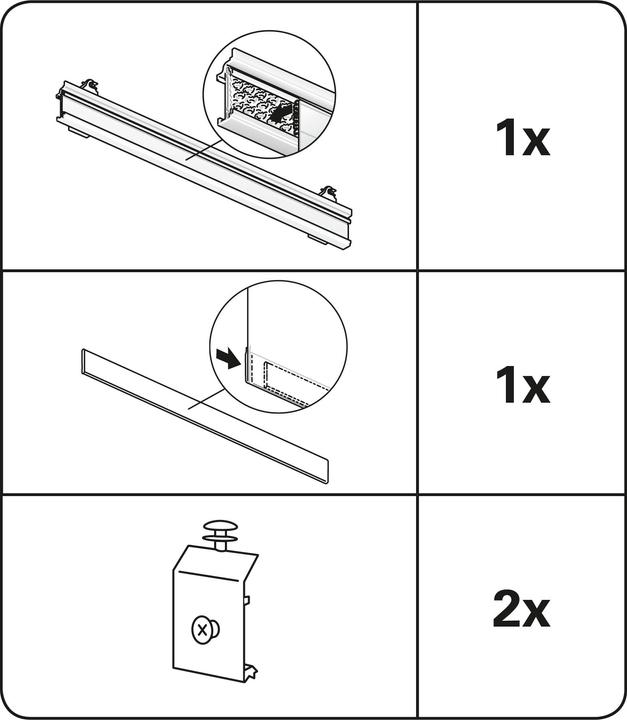 1x

1x

2x