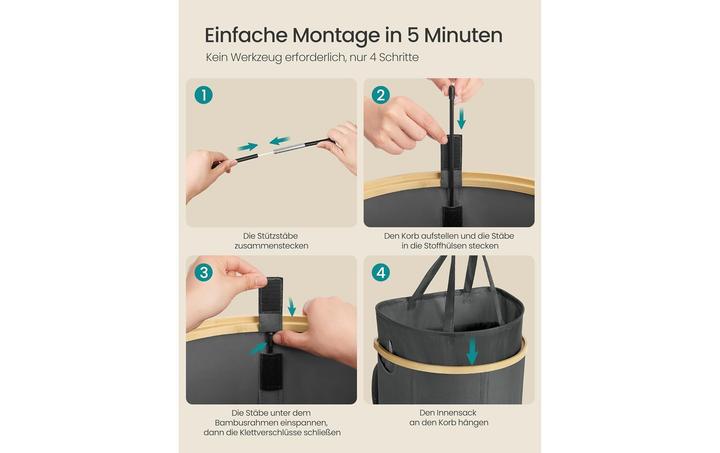 Einfache Montage in 5 Minuten

Kein Werkzeug erforderlich, nur 4 Schritte

1

Die Stützstäbe zusammenstecken

2

Den Korb aufstellen und die Stäbe in die Stoffhülsen stecken

3

Die Stäbe unter dem Bambusrahmen einspannen, dann die Klettverschlüsse schließen

4

Den Innensack an den Korb hängen