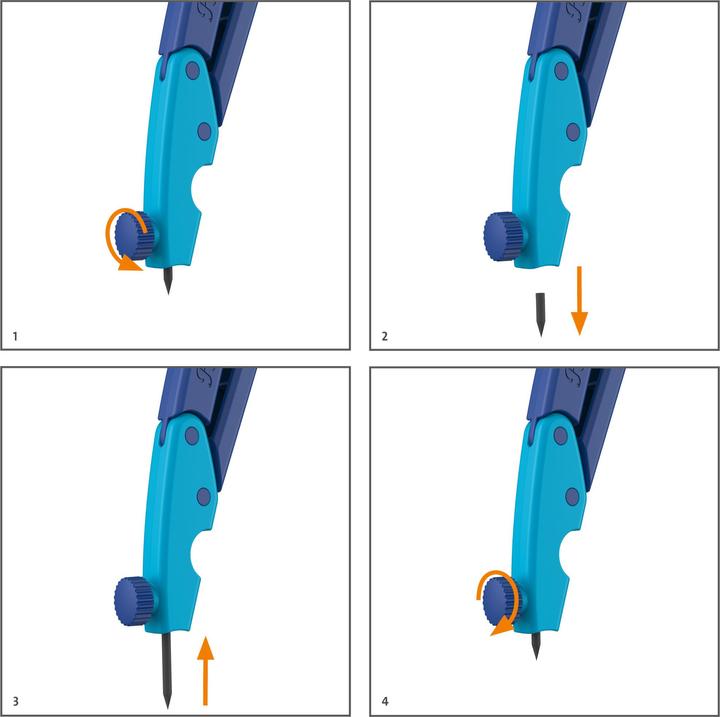 1

2

3

4