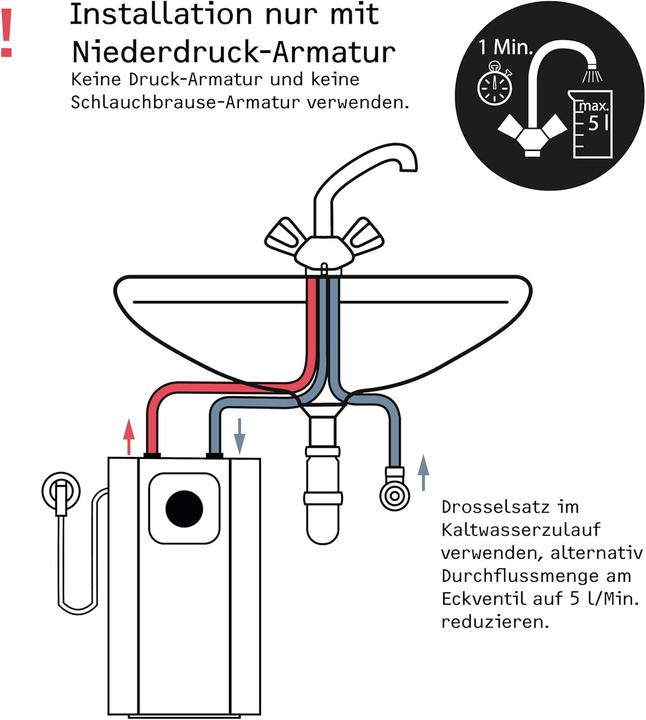 !
Installation nur mit Niederdruck-Armatur
Keine Druck-Armatur und keine Schlauchbrause-Armatur verwenden.

1 Min.
max.
5 l

Drosselsatz im Kaltwasserzulauf verwenden, alternativ Durchflussmenge am Eckventil auf 5 l/Min. reduzieren.