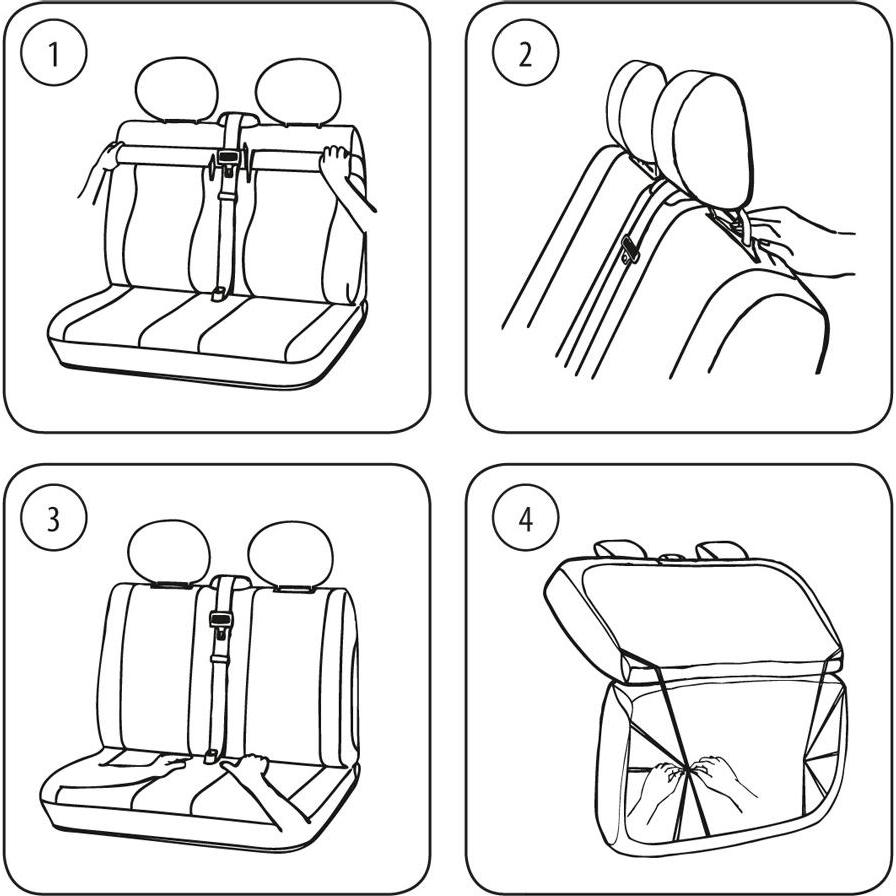 1

2

3

4