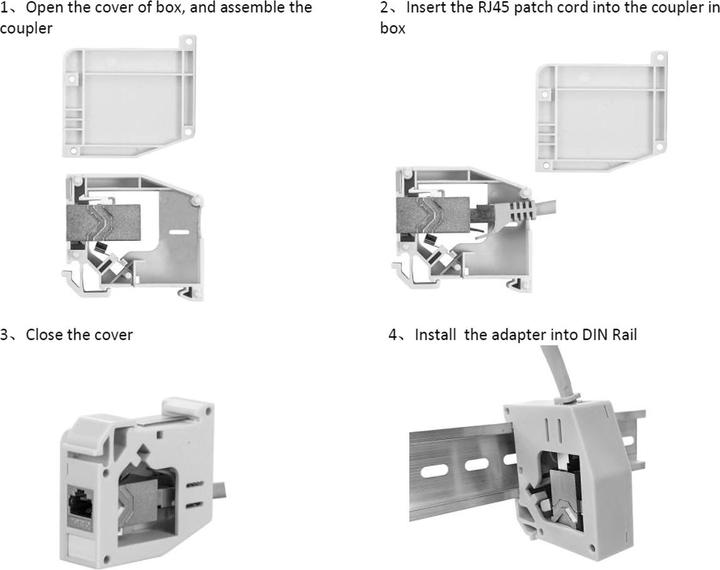 1、Open the cover of box, and assemble the coupler

2、Insert the RJ45 patch cord into the coupler in box

3、Close the cover

4、Install  the adapter into DIN Rail