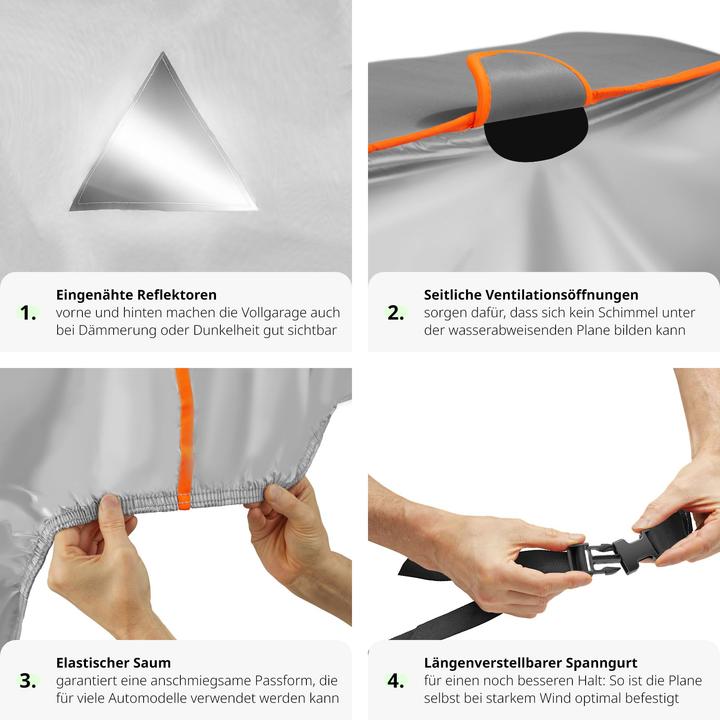 1. Eingenähte Reflektoren
vorne und hinten machen die Vollgarage auch bei Dämmerung oder Dunkelheit gut sichtbar

2. Seitliche Ventilationsöffnungen
sorgen dafür, dass sich kein Schimmel unter der wasserabweisenden Plane bilden kann

3. Elastischer Saum
garantiert eine anschmiegsame Passform, die für viele Automodelle verwendet werden kann

4. Längenverstellbarer Spanngurt
für einen noch besseren Halt: So ist die Plane selbst bei starkem Wind optimal befestigt