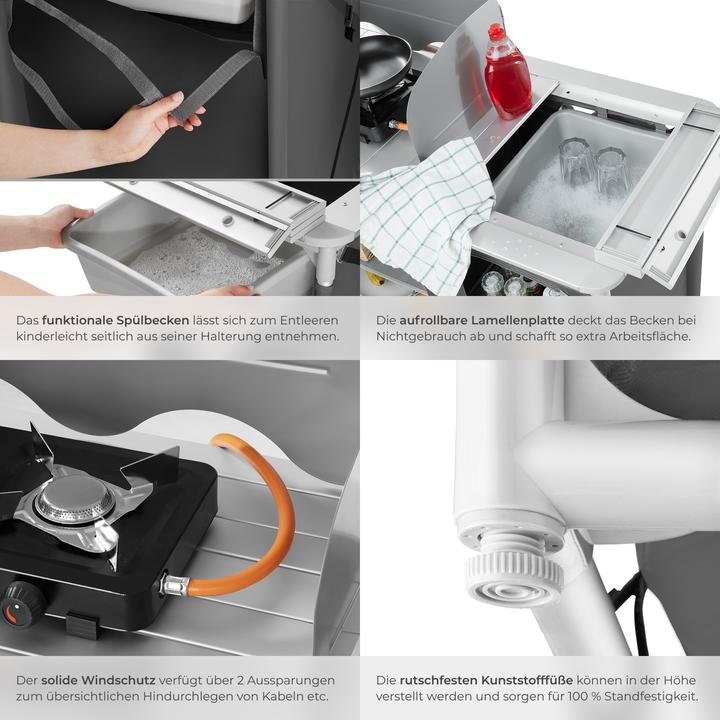 Das funktionale Spülbecken lässt sich zum Entleeren kinderleicht seitlich aus seiner Halterung entnehmen.

Die aufrollbare Lamellenplatte deckt das Becken bei Nichtgebrauch ab und schafft so extra Arbeitsfläche.

Der solide Windschutz verfügt über 2 Aussparungen zum übersichtlichen Hindurchlegen von Kabeln etc.

Die rutschfesten Kunststofffüße können in der Höhe verstellt werden und sorgen für 100 % Standfestigkeit.