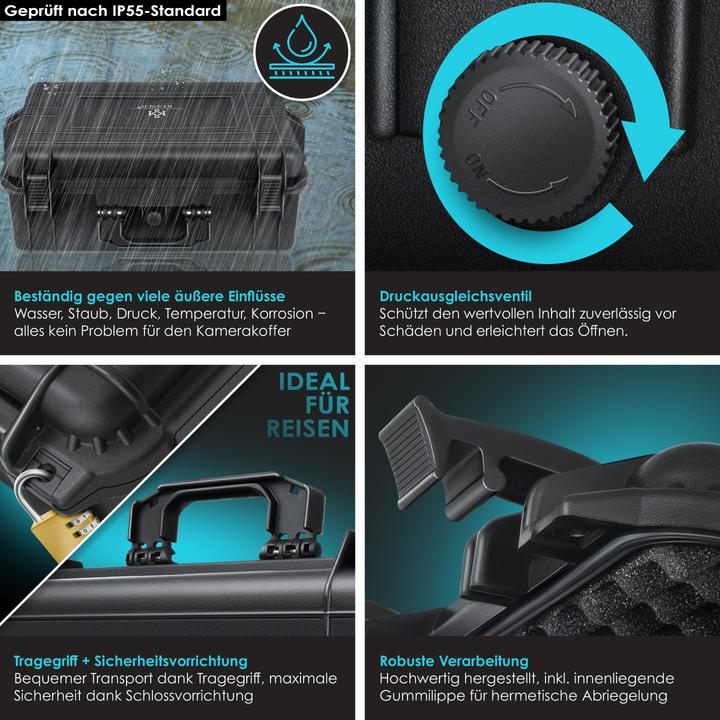 Geprüft nach IP55-Standard

Beständig gegen viele äußere Einflüsse
Wasser, Staub, Druck, Temperatur, Korrosion – alles kein Problem für den Kamerakoffer

OFF
ON

Druckausgleichsventil
Schützt den wertvollen Inhalt zuverlässig vor Schäden und erleichtert das Öffnen.

IDEAL FÜR REISEN

Tragegriff + Sicherheitsvorrichtung
Bequemer Transport dank Tragegriff, maximale Sicherheit dank Schlossvorrichtung

Robuste Verarbeitung
Hochwertig hergestellt, inkl. innenliegende Gummilippe für hermetische Abriegelung