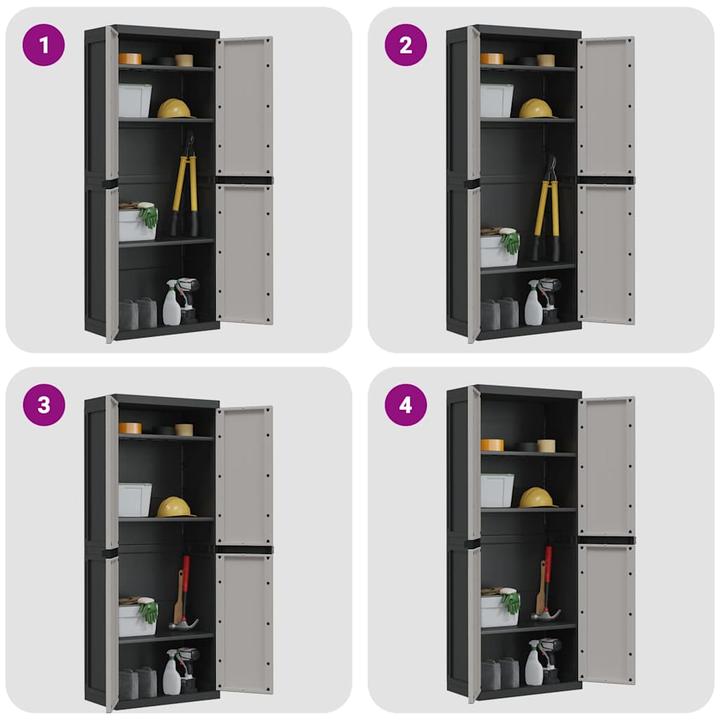 1

2

3

4