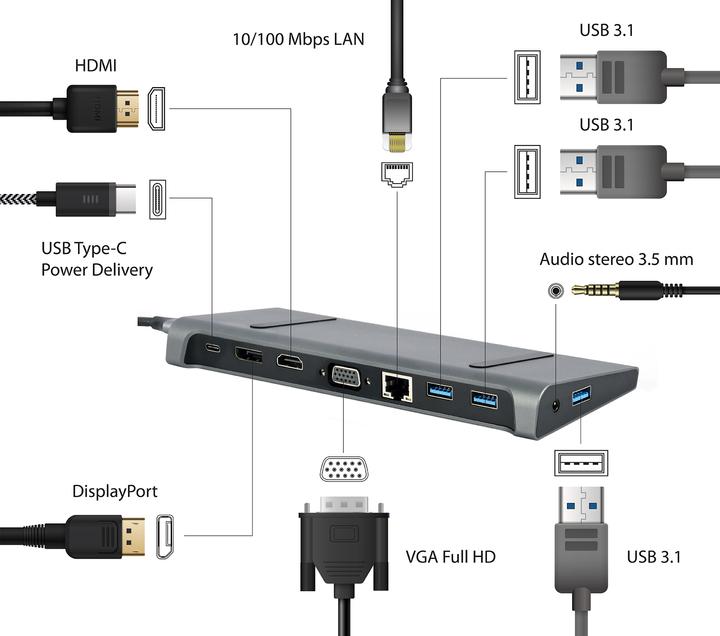 10/100 Mbps LAN

USB 3.1

HDMI

USB 3.1

USB Type-C
Power Delivery

Audio stereo 3.5 mm

DisplayPort

VGA Full HD

USB 3.1