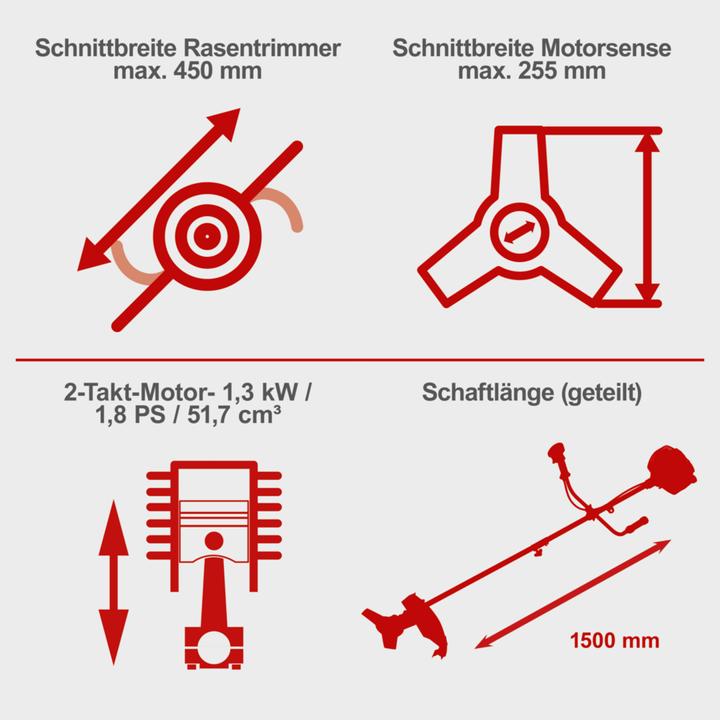 Schnittbreite Rasentrimmer
max. 450 mm

Schnittbreite Motorsense
max. 255 mm

2-Takt-Motor- 1,3 kW / 1,8 PS / 51,7 cm³

Schaftlänge (geteilt)

1500 mm