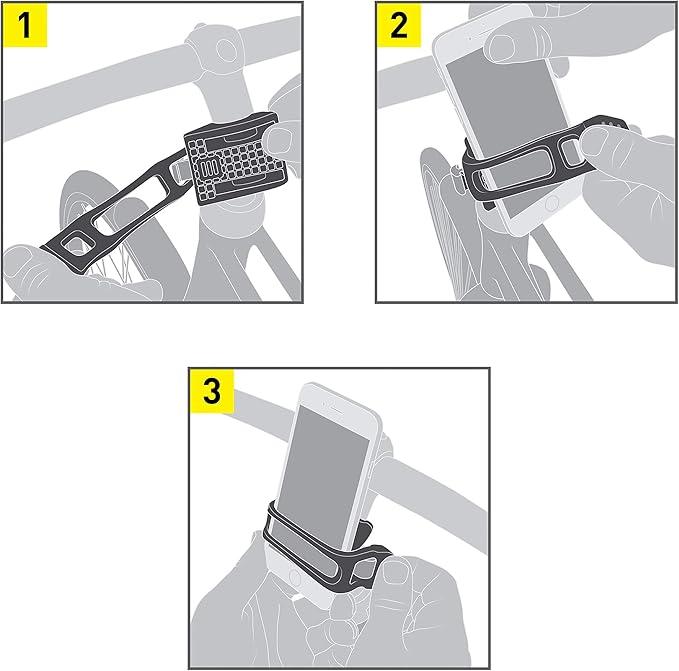 1

2

3