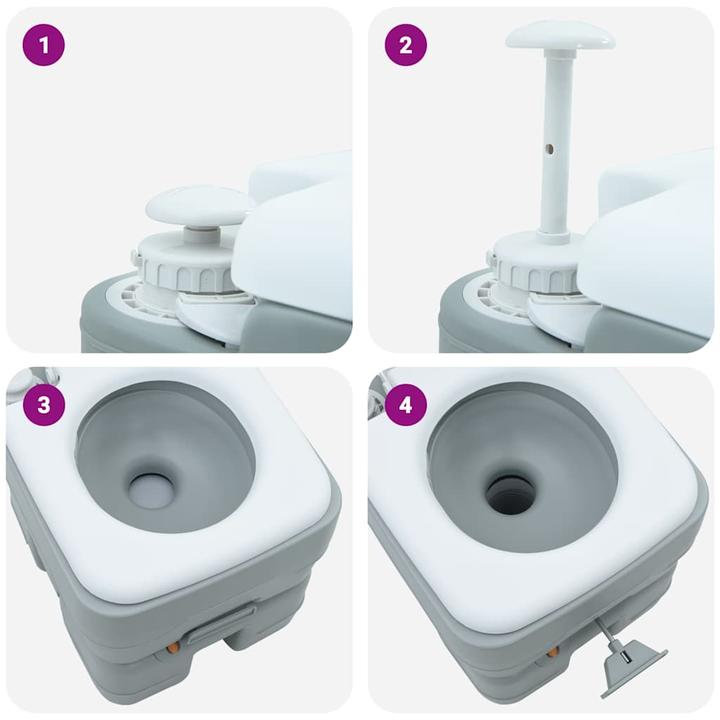 1

2

3

4