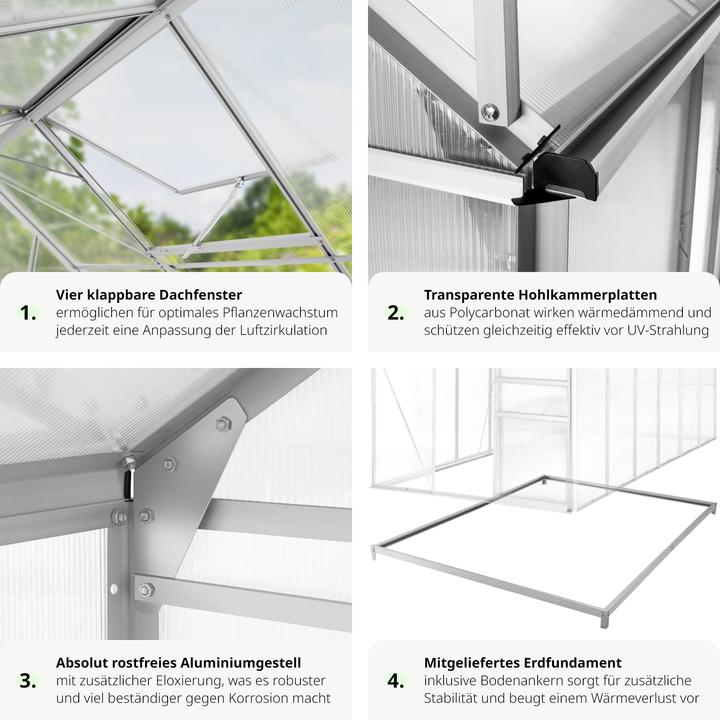 1. Vier klappbare Dachfenster
ermöglichen für optimales Pflanzenwachstum jederzeit eine Anpassung der Luftzirkulation

2. Transparente Hohlkammerplatten
aus Polycarbonat wirken wärmedämmend und schützen gleichzeitig effektiv vor UV-Strahlung

3. Absolut rostfreies Aluminiumgestell
mit zusätzlicher Eloxierung, was es robuster und viel beständiger gegen Korrosion macht

4. Mitgeliefertes Erdfundament
inklusive Bodenankern sorgt für zusätzliche Stabilität und beugt einem Wärmeverlust vor