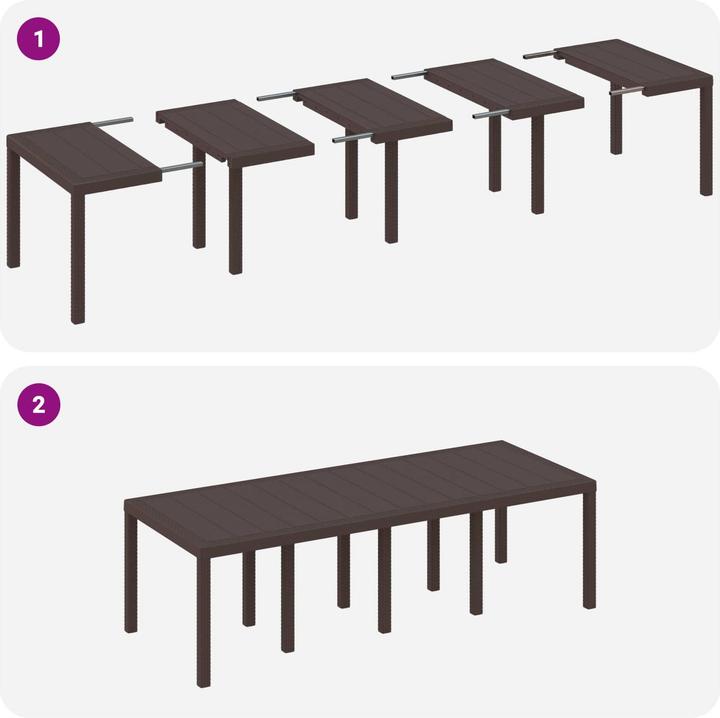 1

2