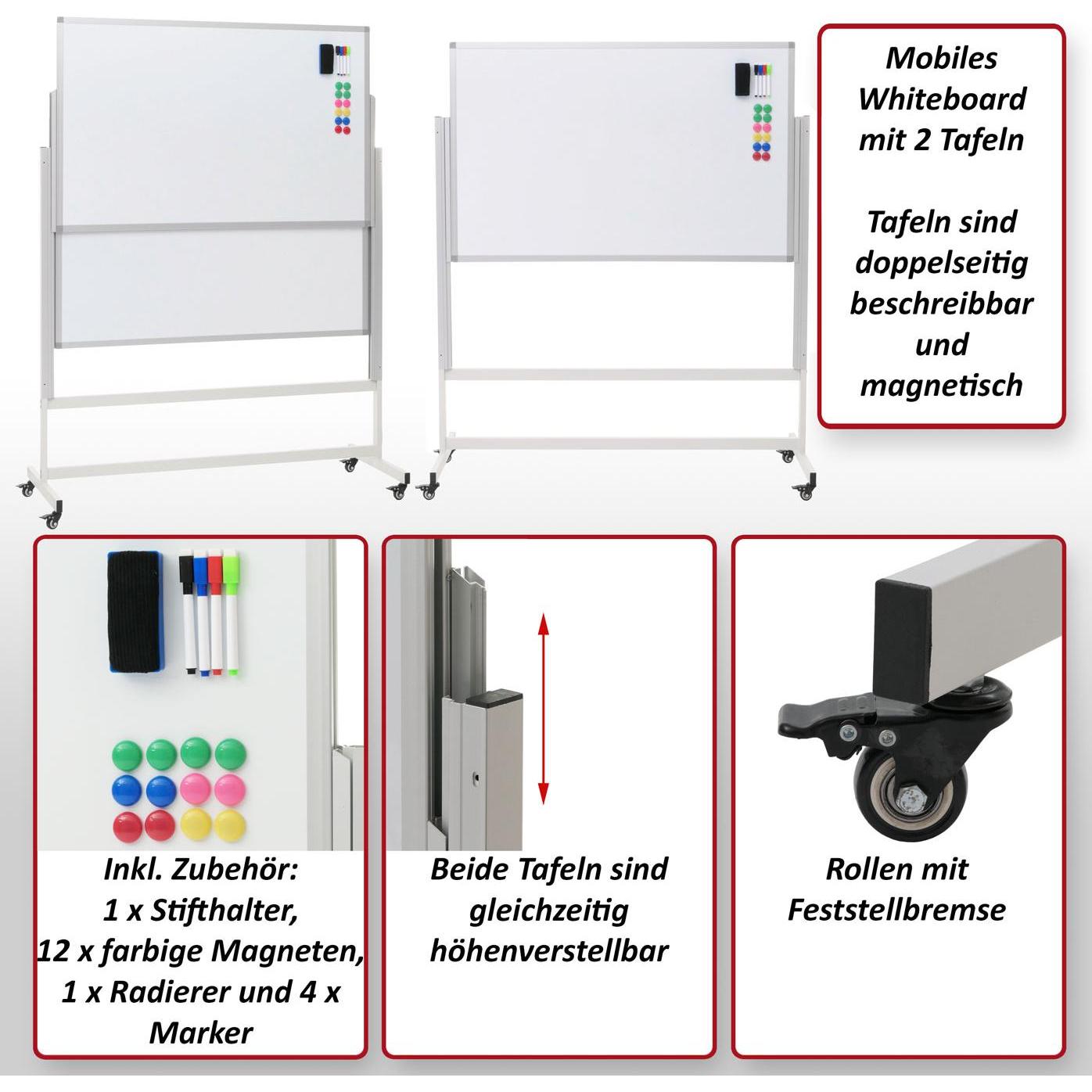 Mobiles Whiteboard mit 2 Tafeln

Tafeln sind doppelseitig beschreibbar und magnetisch

Inkl. Zubehör:
1 x Stifthalter,
12 x farbige Magneten,
1 x Radierer und 4 x Marker

Beide Tafeln sind gleichzeitig höhenverstellbar

Rollen mit Feststellbremse