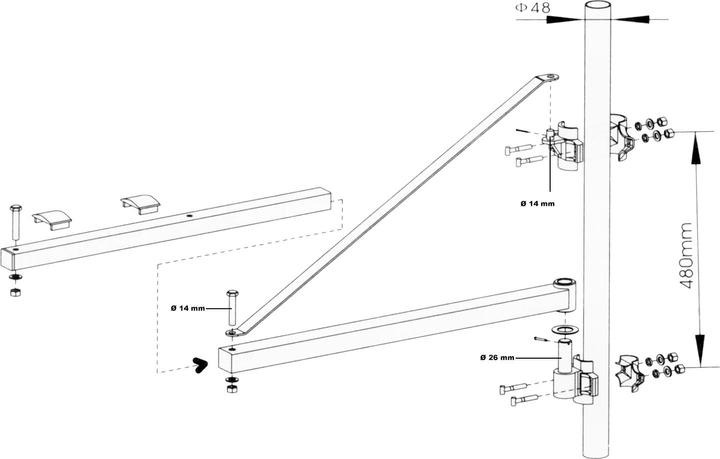 Φ48

Ø 14 mm

480mm

Ø 14 mm

Ø 26 mm