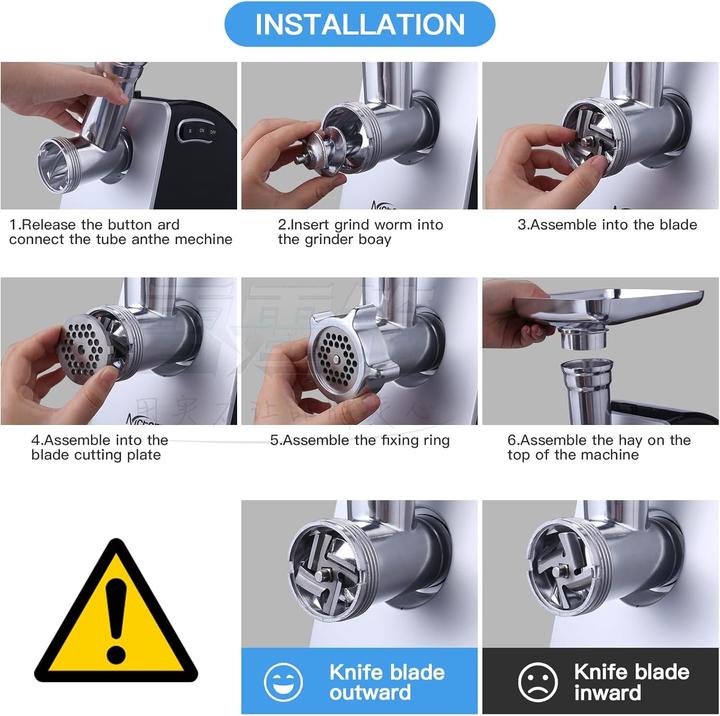 INSTALLATION

1.Release the button ard connect the tube anthe mechine

2.Insert grind worm into the grinder boay

3.Assemble into the blade

4.Assemble into the blade cutting plate

5.Assemble the fixing ring

6.Assemble the hay on the top of the machine

Knife blade outward

Knife blade inward