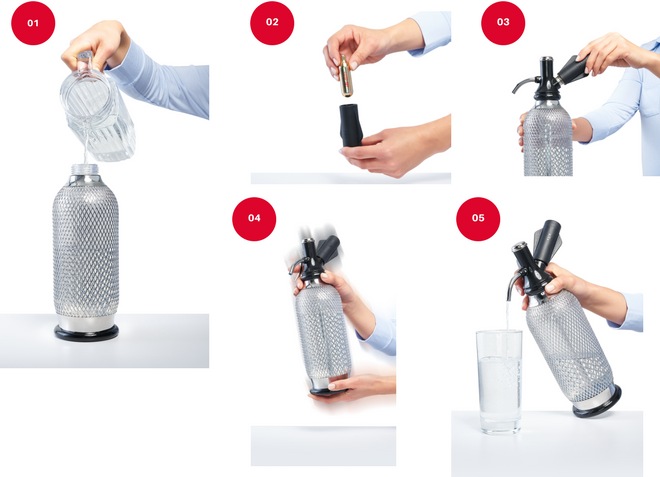 01

02

03

04

05