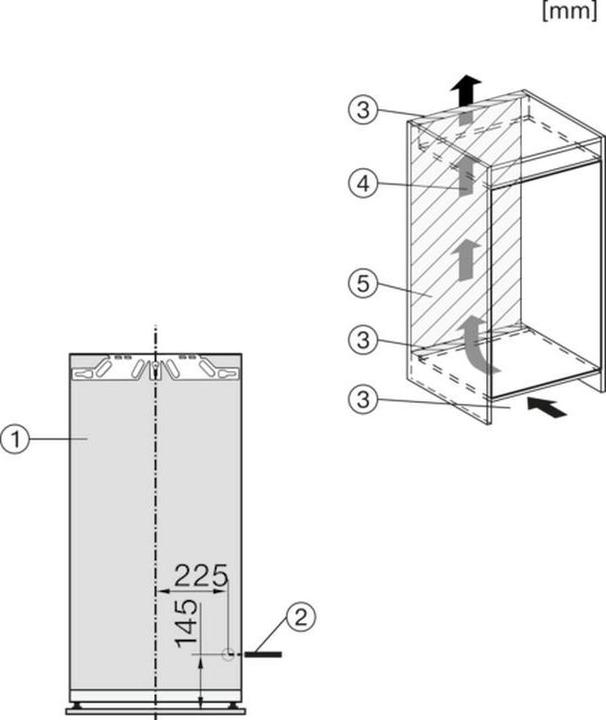 [mm]

3

4

5

3

3

1

225

145

2