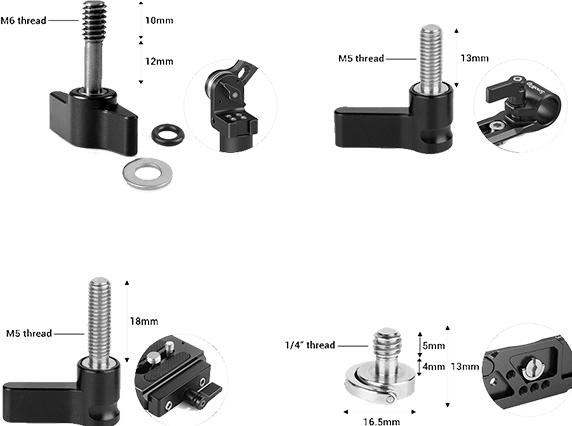 M6 thread

10mm

12mm

M5 thread

13mm

M5 thread

18mm

1/4" thread

5mm

4mm

13mm

16.5mm