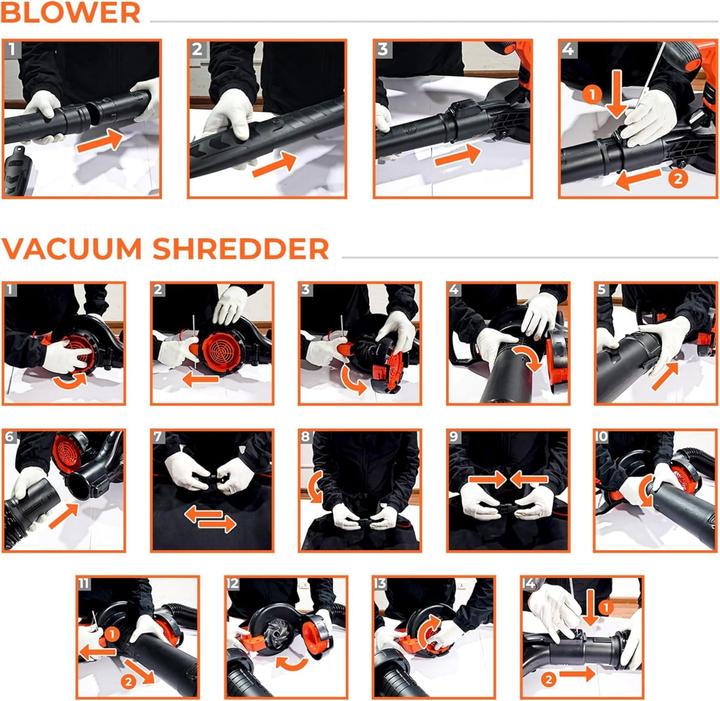 BLOWER

1

2

3

4
1
2

VACUUM SHREDDER

1

2

3

4

5

6

7

8

9

10

11
1
2

12

13

14
1
2