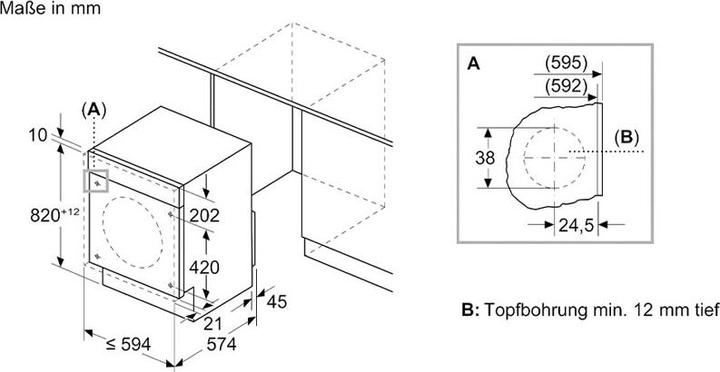 Maße in mm

(A)

10

$820^{+12}$

202

420

45

21

≤ 594

574

A

(595)

(592)

38

(B)

24,5

B: Topfbohrung min. 12 mm tief