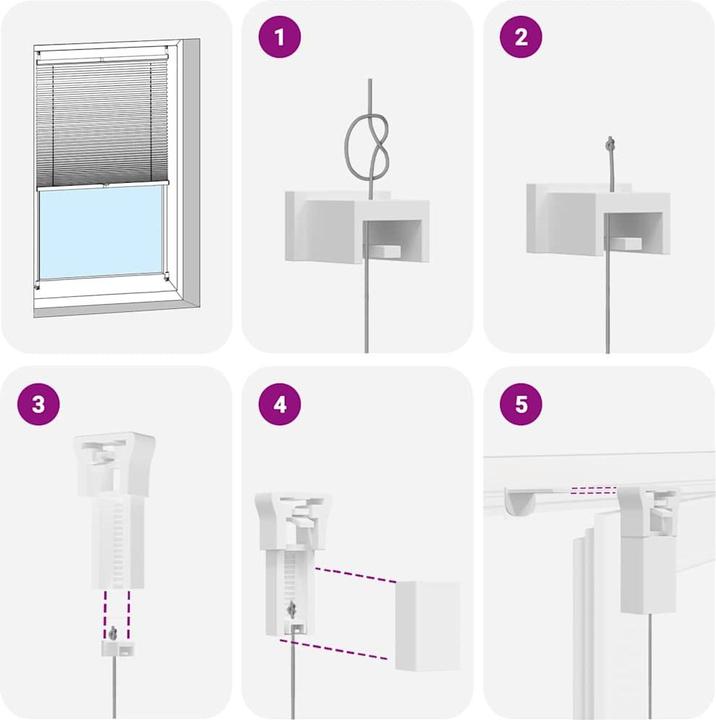 1

2

3

4

5