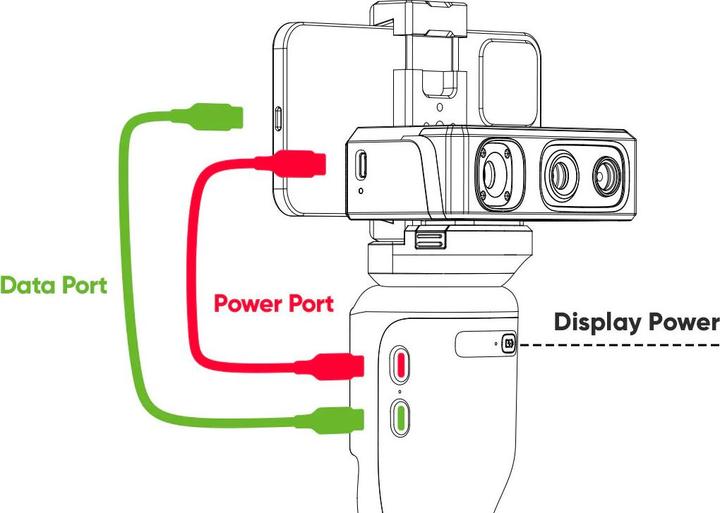 Data Port

Power Port

Display Power