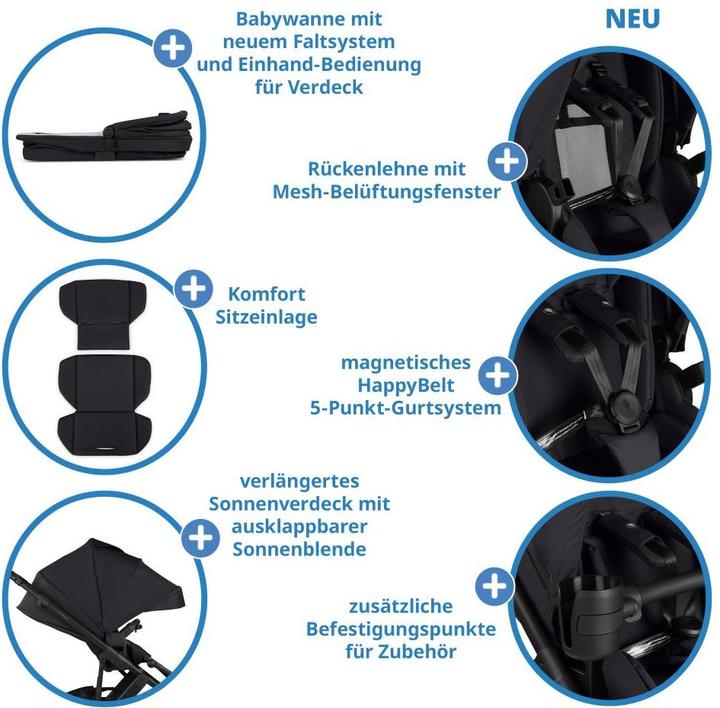 Babywanne mit neuem Faltsystem und Einhand-Bedienung für Verdeck

NEU

Rückenlehne mit Mesh-Belüftungsfenster

Komfort Sitzeinlage

magnetisches HappyBelt 5-Punkt-Gurtsystem

verlängertes Sonnenverdeck mit ausklappbarer Sonnenblende

zusätzliche Befestigungspunkte für Zubehör