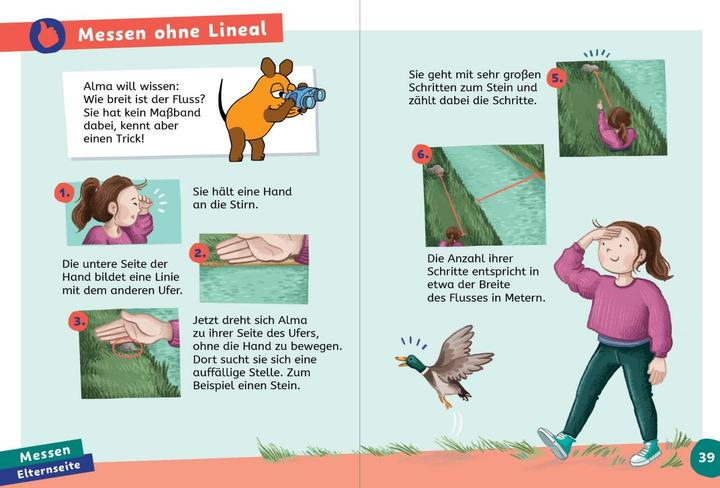 Messen ohne Lineal

Alma will wissen: Wie breit ist der Fluss? Sie hat kein Maßband dabei, kennt aber einen Trick!

1. Sie hält eine Hand an die Stirn.

2. Die untere Seite der Hand bildet eine Linie mit dem anderen Ufer.

3. Jetzt dreht sich Alma zu ihrer Seite des Ufers, ohne die Hand zu bewegen. Dort sucht sie sich eine auffällige Stelle. Zum Beispiel einen Stein.

Messen
Elternseite

5. Sie geht mit sehr großen Schritten zum Stein und zählt dabei die Schritte.

6. Die Anzahl ihrer Schritte entspricht in etwa der Breite des Flusses in Metern.

39