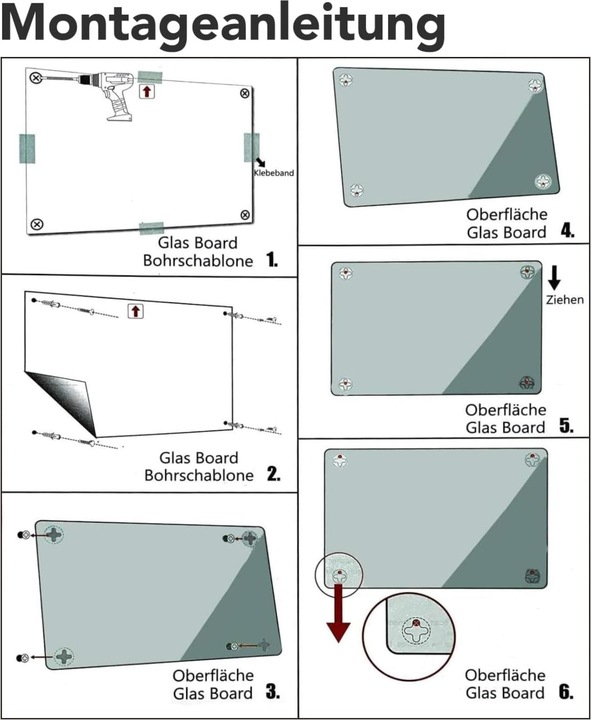 Montageanleitung

Klebeband

Glas Board
Bohrschablone 1.

Glas Board
Bohrschablone 2.

Oberfläche
Glas Board 3.

Oberfläche
Glas Board 4.

Ziehen

Oberfläche
Glas Board 5.

Oberfläche
Glas Board 6.