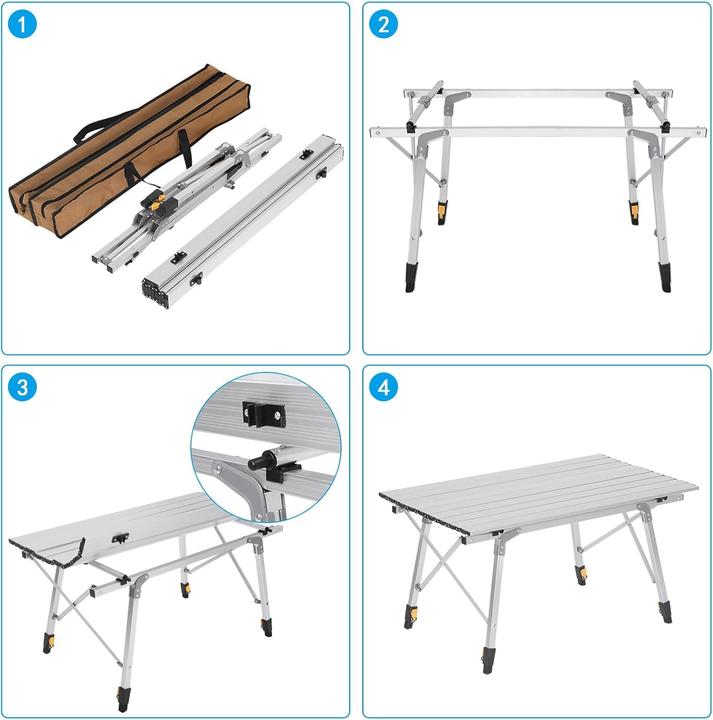 1

2

3

4