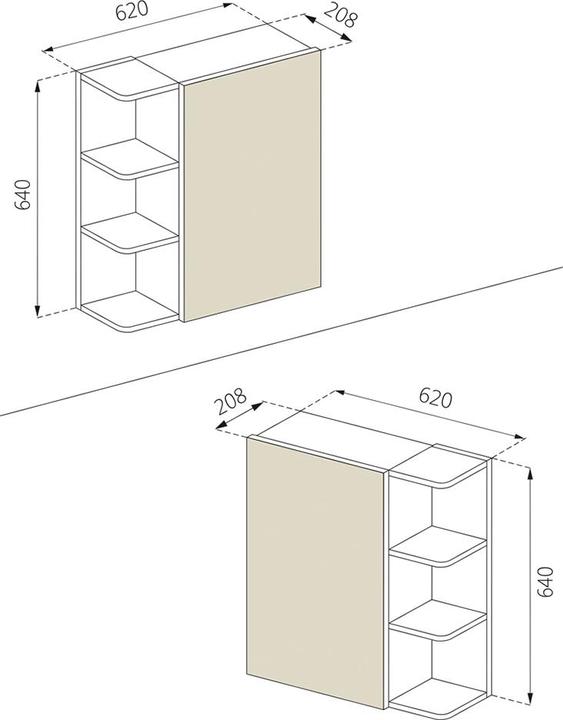 620
208
640
208
620
640