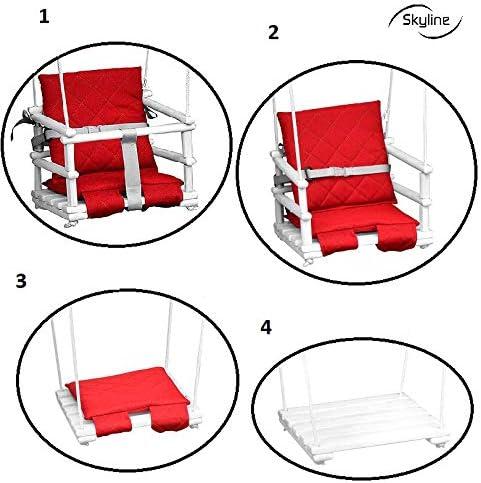 1

Skyline

2

3

4