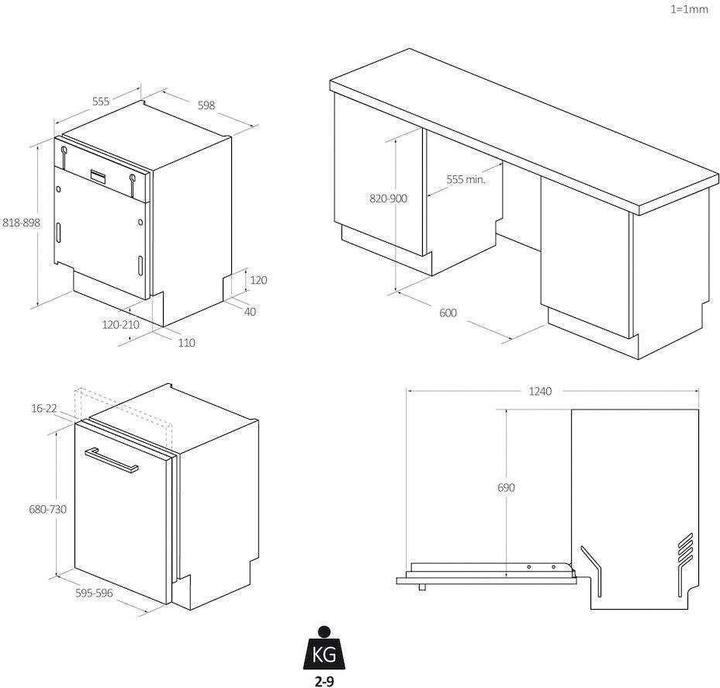 1=1mm

555
598
818-898
120
40
120-210
110

820-900
555 min.
600

16-22
680-730
595-596

1240
690

KG
2-9