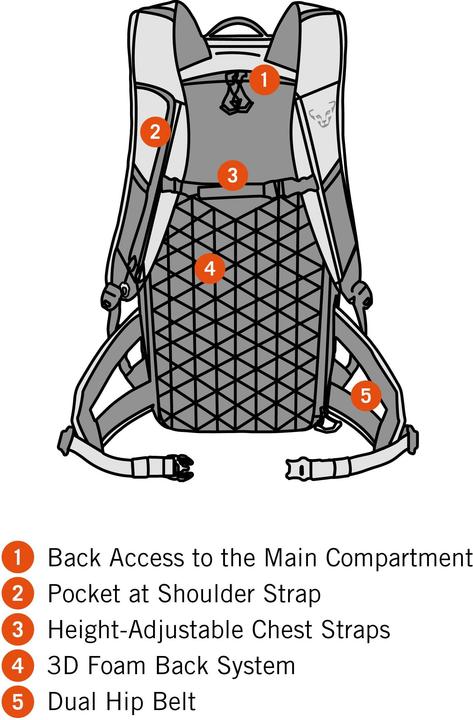 1
2
3
4
5

1 Back Access to the Main Compartment
2 Pocket at Shoulder Strap
3 Height-Adjustable Chest Straps
4 3D Foam Back System
5 Dual Hip Belt