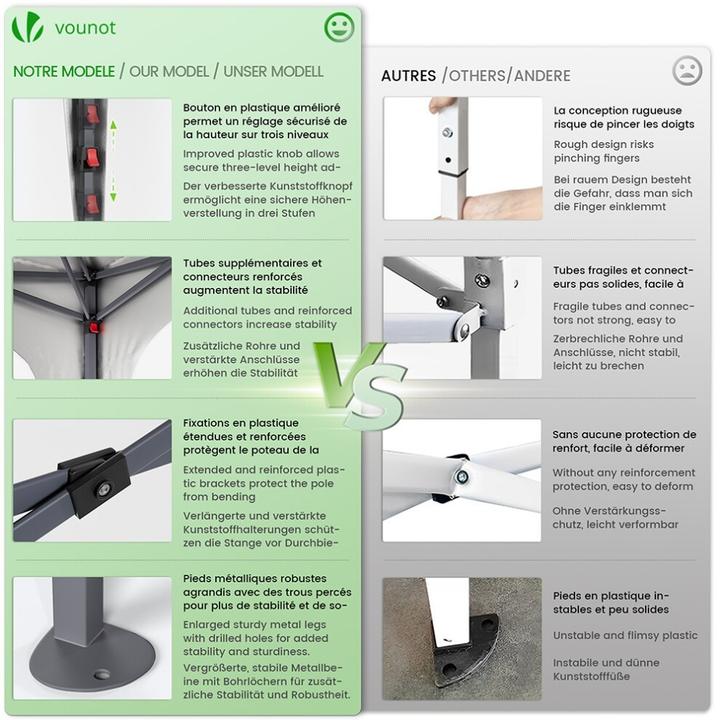 vounot

NOTRE MODELE / OUR MODEL / UNSER MODELL

Bouton en plastique amélioré permet un réglage sécurisé de la hauteur sur trois niveaux

Improved plastic knob allows secure three-level height ad-

Der verbesserte Kunststoffknopf ermöglicht eine sichere Höhenverstellung in drei Stufen

Tubes supplémentaires et connecteurs renforcés augmentent la stabilité

Additional tubes and reinforced connectors increase stability

Zusätzliche Rohre und verstärkte Anschlüsse erhöhen die Stabilität

Fixations en plastique étendues et renforcées protègent le poteau de la

Extended and reinforced plastic brackets protect the pole from bending

Verlängerte und verstärkte Kunststoffhalterungen schützen die Stange vor Durchbie-

Pieds métalliques robustes agrandis avec des trous percés pour plus de stabilité et de so-

Enlarged sturdy metal legs with drilled holes for added stability and sturdiness.

Vergrößerte, stabile Metallbeine mit Bohrlöchern für zusätzliche Stabilität und Robustheit.

VS

AUTRES /OTHERS/ANDERE

La conception rugueuse risque de pincer les doigts

Rough design risks pinching fingers

Bei rauem Design besteht die Gefahr, dass man sich die Finger einklemmt

Tubes fragiles et connecteurs pas solides, facile à

Fragile tubes and connectors not strong, easy to

Zerbrechliche Rohre und Anschlüsse, nicht stabil, leicht zu brechen

Sans aucune protection de renfort, facile à déformer

Without any reinforcement protection, easy to deform

Ohne Verstärkungsschutz, leicht verformbar

Pieds en plastique instables et peu solides

Unstable and flimsy plastic

Instabile und dünne Kunststofffüße