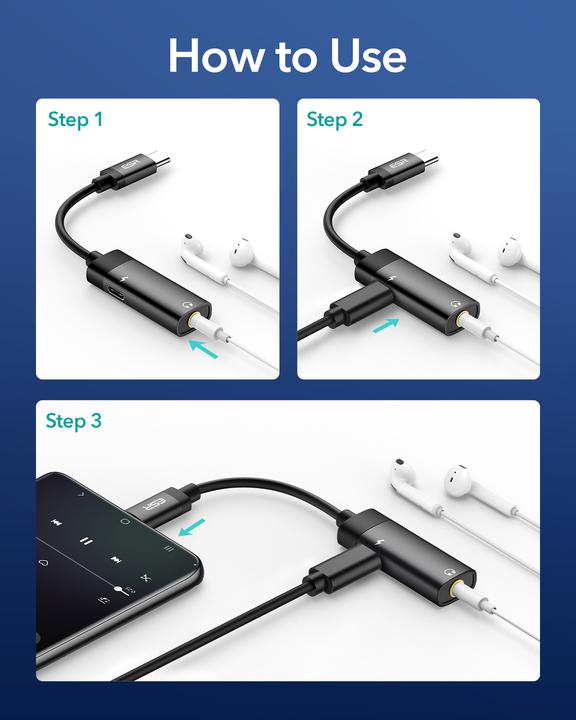 How to Use

Step 1

ESR

Step 2

ESR

Step 3

ESR