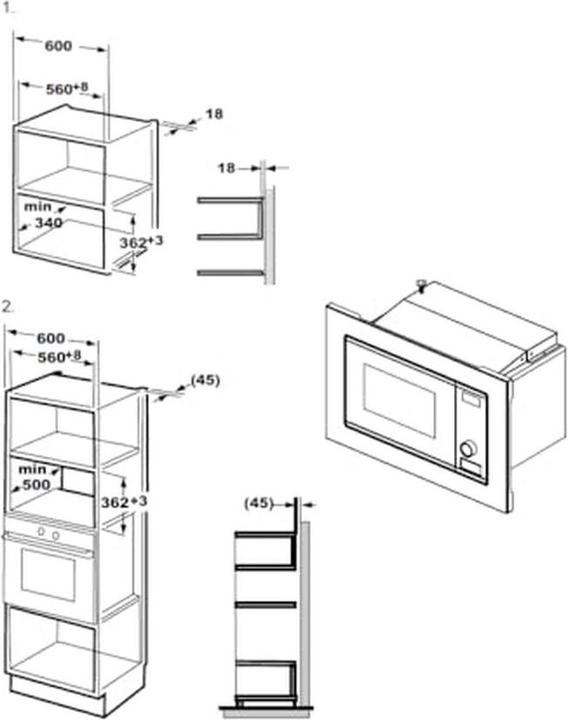 1.

600

$560^{+8}$

18

18

min
340

$362^{+3}$

2.

600

$560^{+8}$

(45)

min
500

$362^{+3}$

(45)