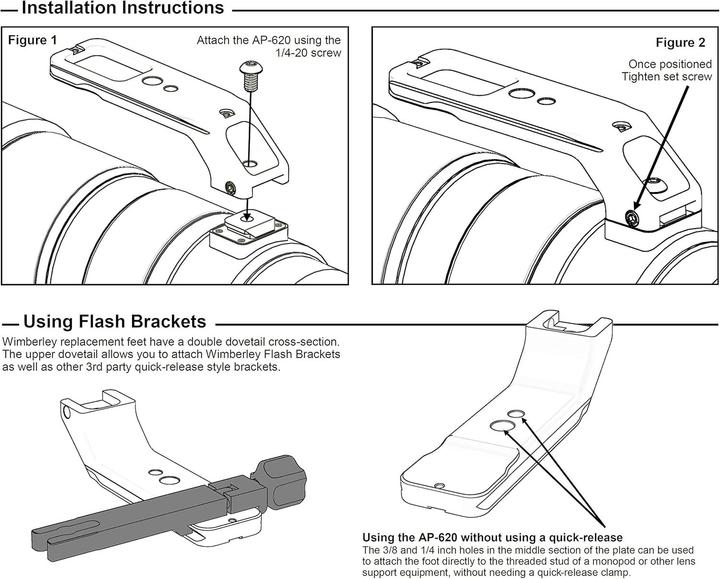 Installation Instructions

Figure 1

Attach the AP-620 using the 1/4-20 screw

Figure 2

Once positioned Tighten set screw

Using Flash Brackets

Wimberley replacement feet have a double dovetail cross-section. The upper dovetail allows you to attach Wimberley Flash Brackets as well as other 3rd party quick-release style brackets.

Using the AP-620 without using a quick-release

The 3/8 and 1/4 inch holes in the middle section of the plate can be used to attach the foot directly to the threaded stud of a monopod or other lens support equipment, without needing a quick-release clamp.