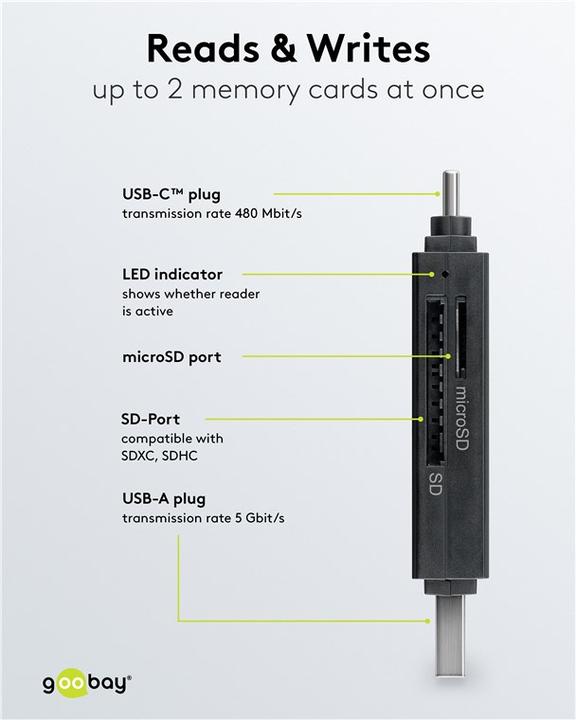 Reads & Writes
up to 2 memory cards at once

USB-C™ plug
transmission rate 480 Mbit/s

LED indicator
shows whether reader is active

microSD port

SD-Port
compatible with SDXC, SDHC

USB-A plug
transmission rate 5 Gbit/s

microSD

SD

goobay®