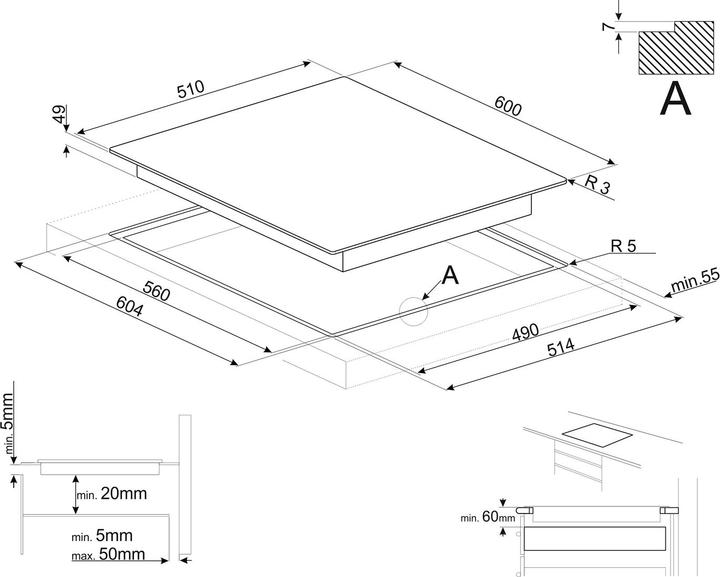 7

A

510

600

49

R 3

R 5

A

min.55

560

604

490

514

min. 5mm

min. 20mm

min. 5mm
max. 50mm

min. 60mm