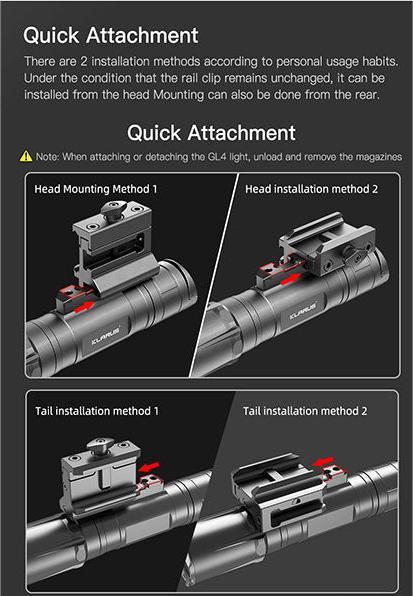 Quick Attachment

There are 2 installation methods according to personal usage habits. Under the condition that the rail clip remains unchanged, it can be installed from the head Mounting can also be done from the rear.

Quick Attachment

Note: When attaching or detaching the GL4 light, unload and remove the magazines

Head Mounting Method 1

KLARUS

Head installation method 2

KLARUS

Tail installation method 1

Tail installation method 2