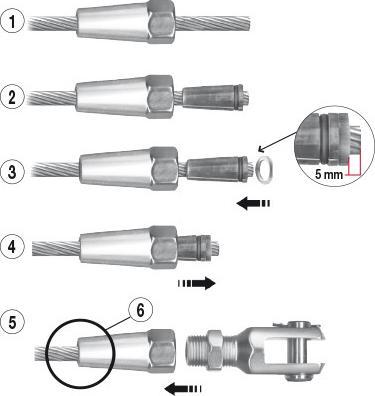 1

2

3

5 mm

4

5

6