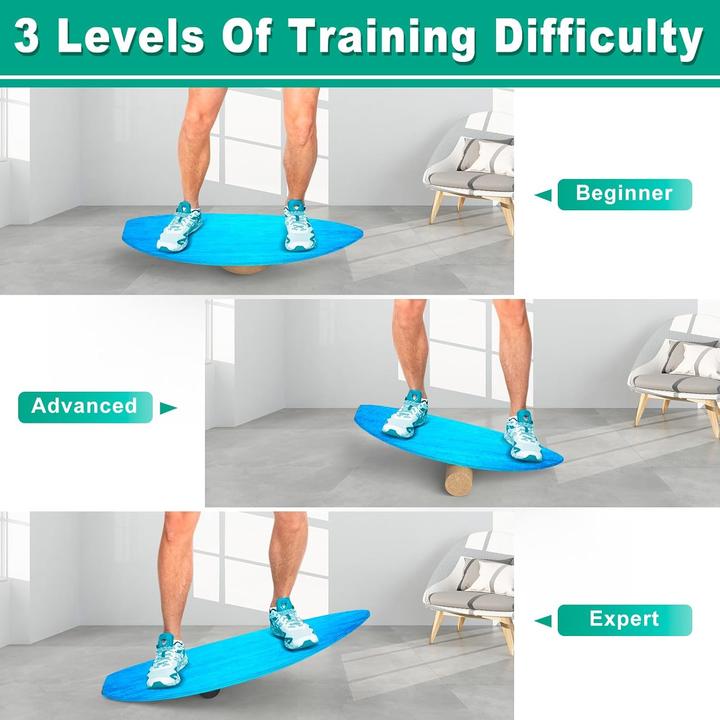 3 Levels Of Training Difficulty

Beginner

Advanced

Expert