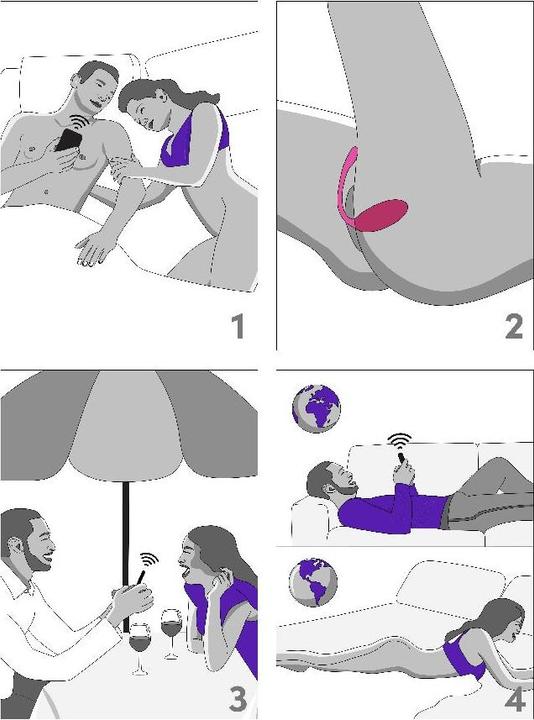 1

2

3

4