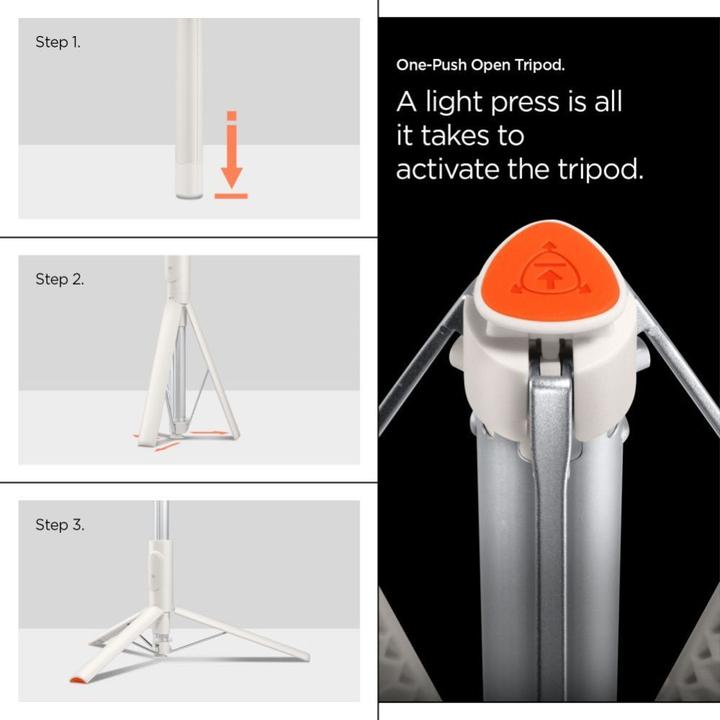 Step 1.

Step 2.

Step 3.

One-Push Open Tripod.

A light press is all it takes to activate the tripod.