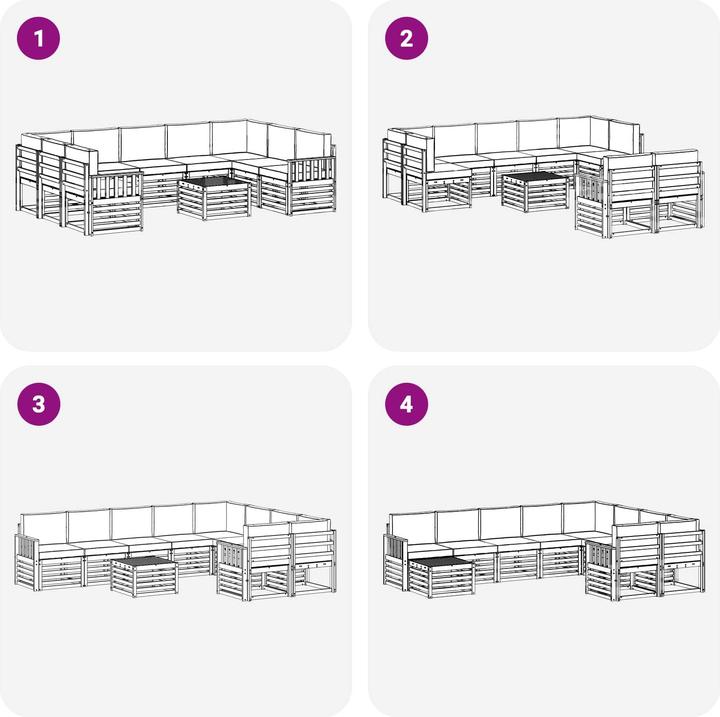 1

2

3

4