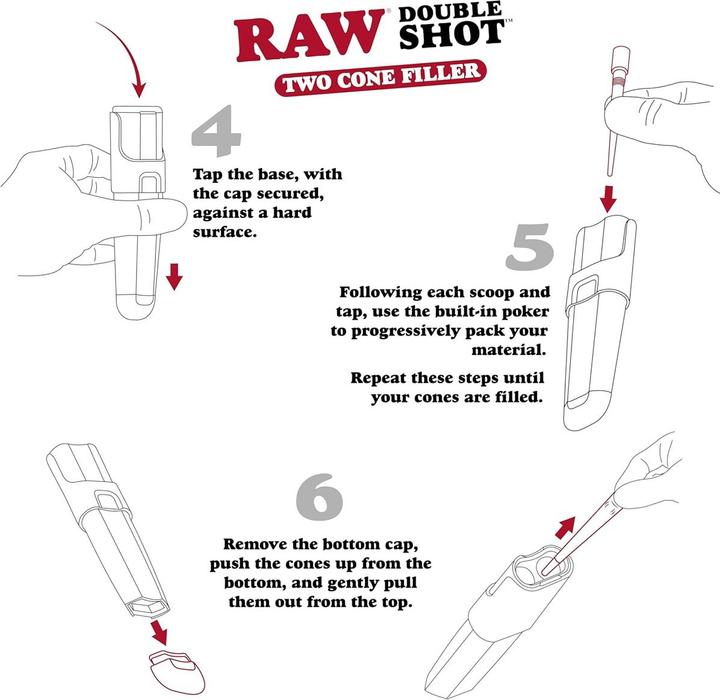 RAW® DOUBLE SHOT™

TWO CONE FILLER

4

Tap the base, with the cap secured, against a hard surface.

5

Following each scoop and tap, use the built-in poker to progressively pack your material.

Repeat these steps until your cones are filled.

6

Remove the bottom cap, push the cones up from the bottom, and gently pull them out from the top.