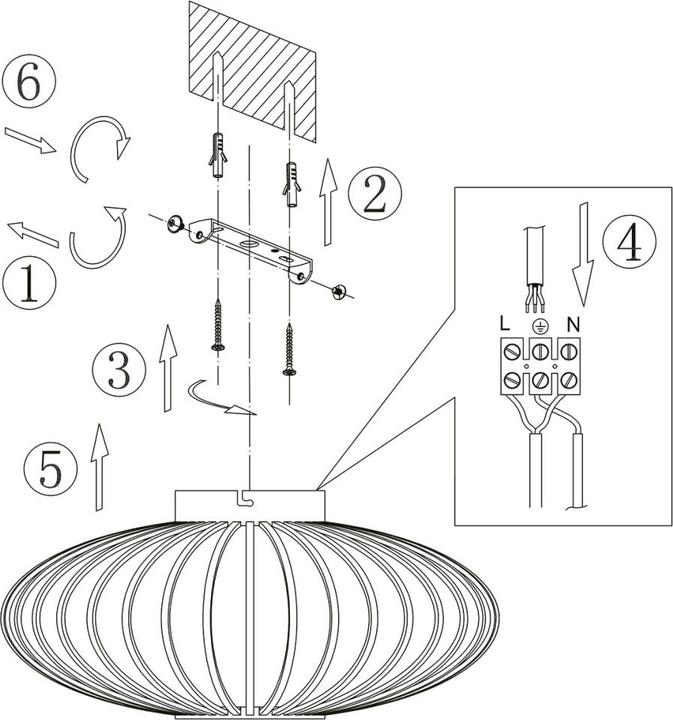 6
2
1
4
L
N
3
5