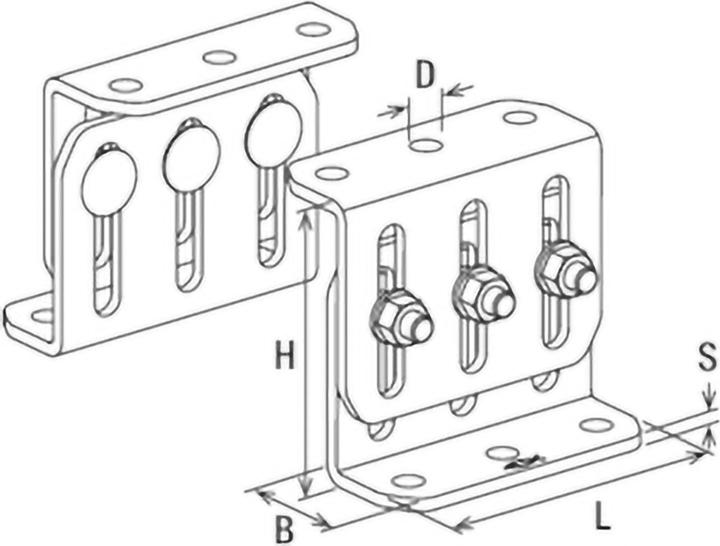 D
H
S
B
L